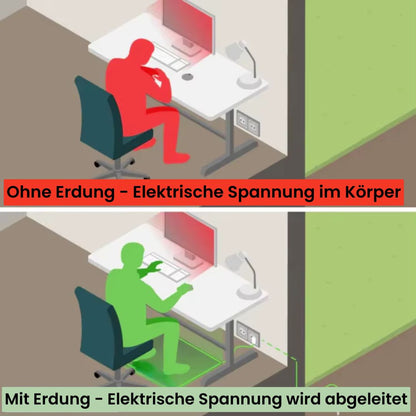 Ohne Erdung - Elektrische Spannung im Körper

Mit Erdung - Elektrische Spannung wird abgeleitet